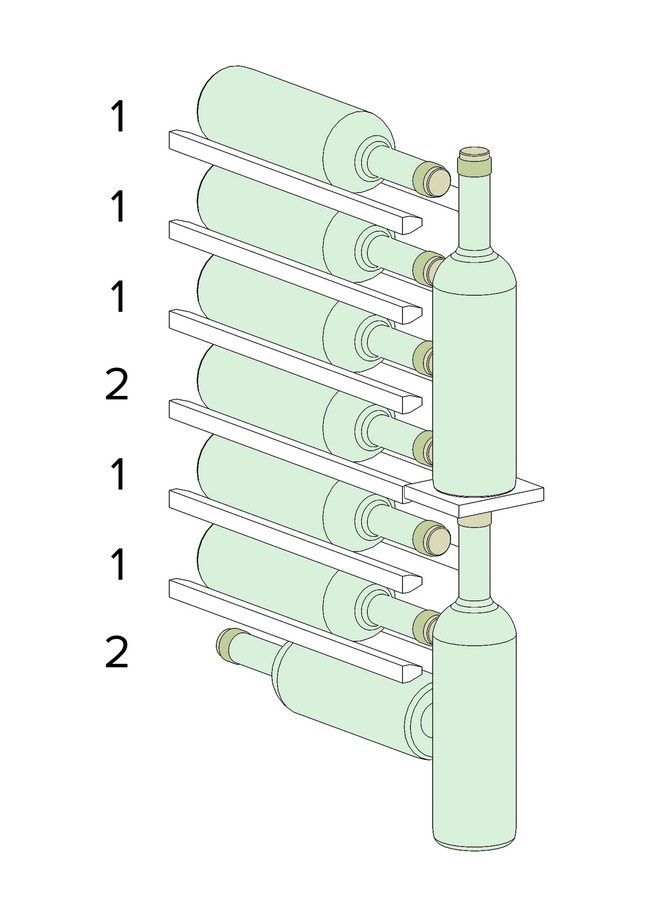 1
1
1
2
1
1
2